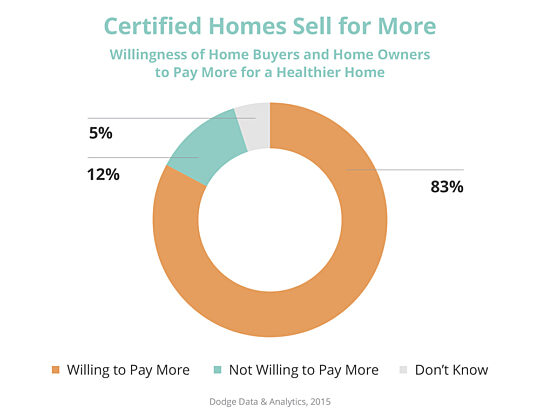 Certified Homes Sell for More

Willingness of Home Buyers and Home Owners to Pay More for a Healthier Home

5%

12%

83%

Willing to Pay More
Not Willing to Pay More
Don't Know

Dodge Data & Analytics, 2015